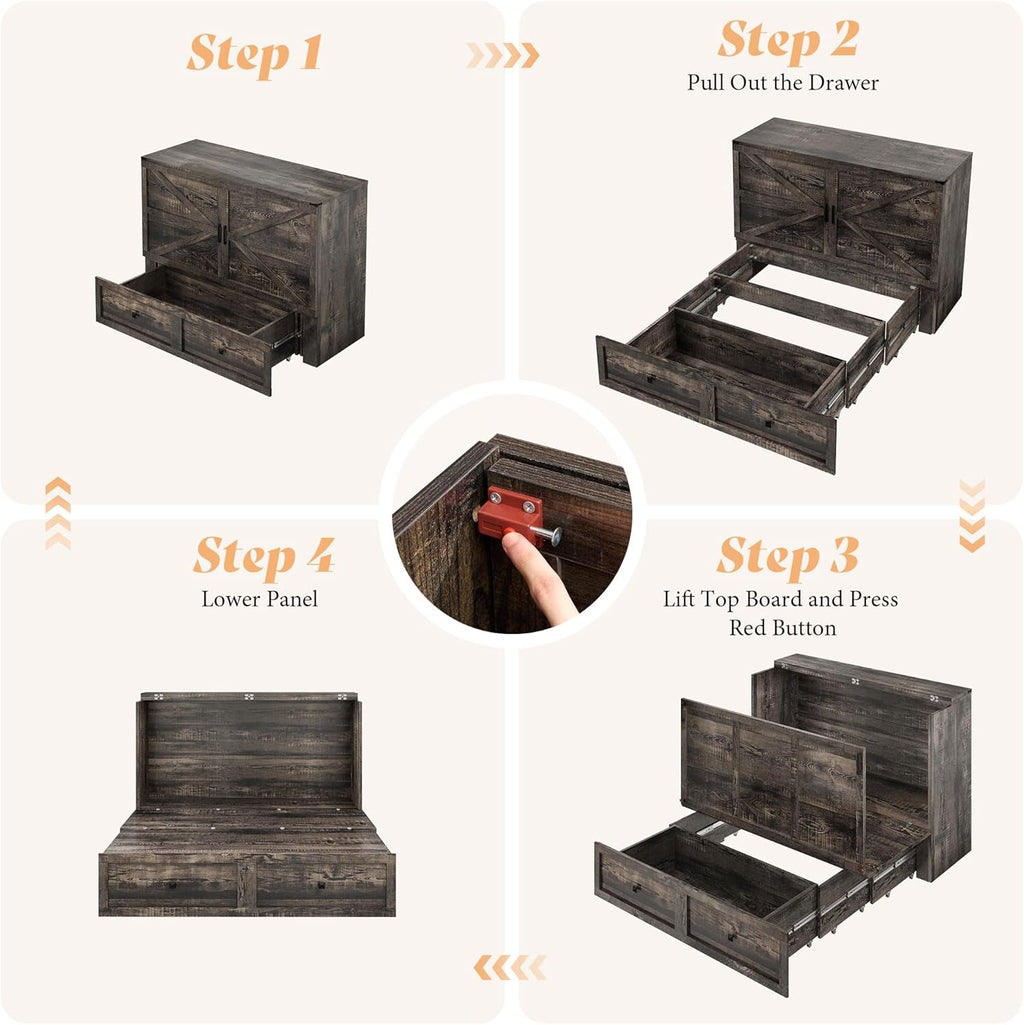 Step 1

Step 2
Pull Out the Drawer

Step 4
Lower Panel

Step 3
Lift Top Board and Press Red Button