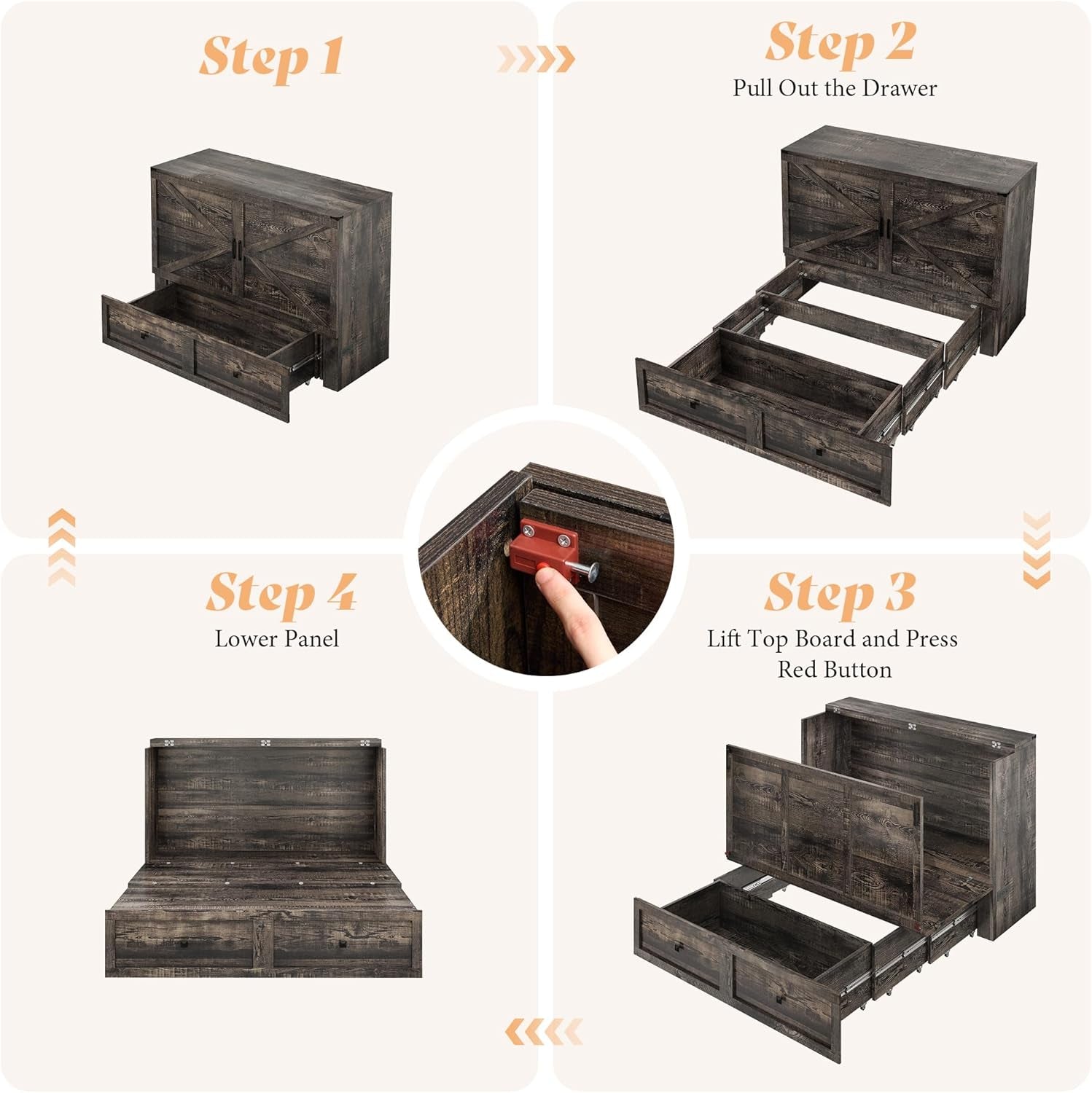 Step 1

Step 2
Pull Out the Drawer

Step 4
Lower Panel

Step 3
Lift Top Board and Press Red Button