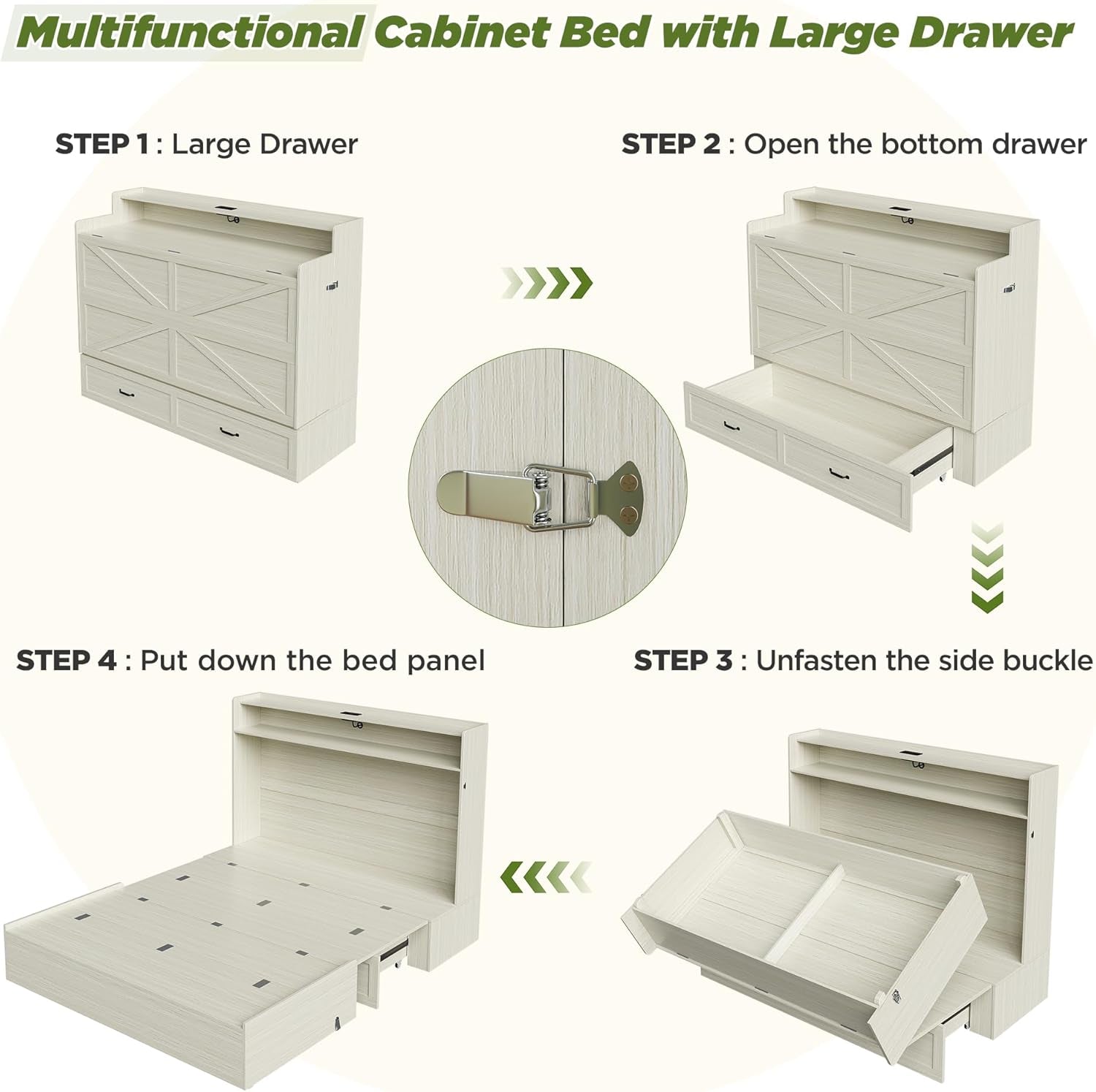 Multifunctional Cabinet Bed with Large Drawer

STEP 1 : Large Drawer

STEP 2 : Open the bottom drawer

STEP 4 : Put down the bed panel

STEP 3 : Unfasten the side buckle